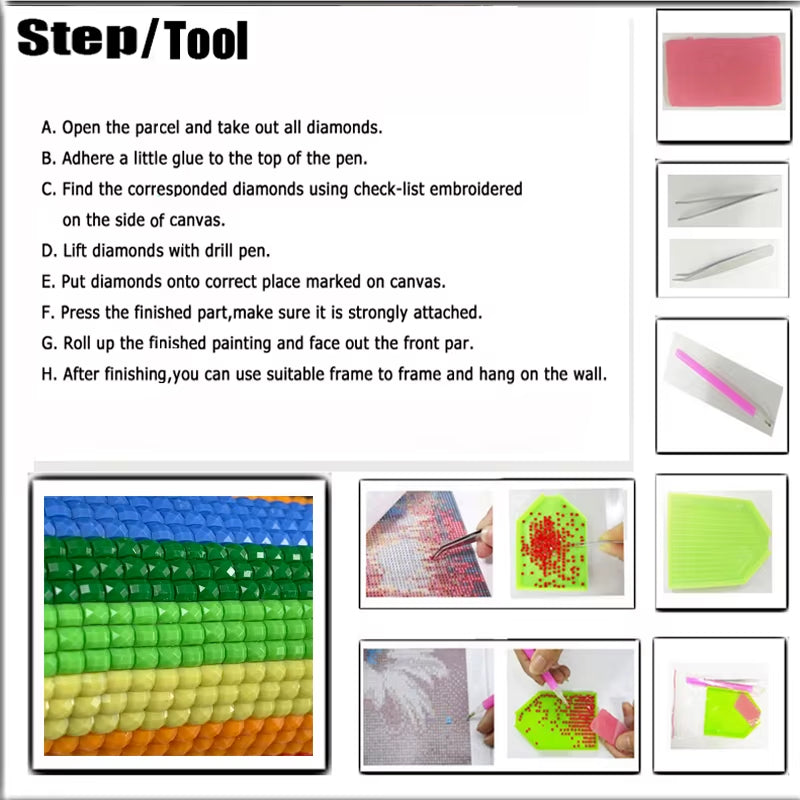 Step/Tool

A. Open the parcel and take out all diamonds.
B. Adhere a little glue to the top of the pen.
C. Find the corresponded diamonds using check-list embroidered on the side of canvas.
D. Lift diamonds with drill pen.
E. Put diamonds onto correct place marked on canvas.
F. Press the finished part,make sure it is strongly attached.
G. Roll up the finished painting and face out the front par.
H. After finishing,you can use suitable frame to frame and hang on the wall.